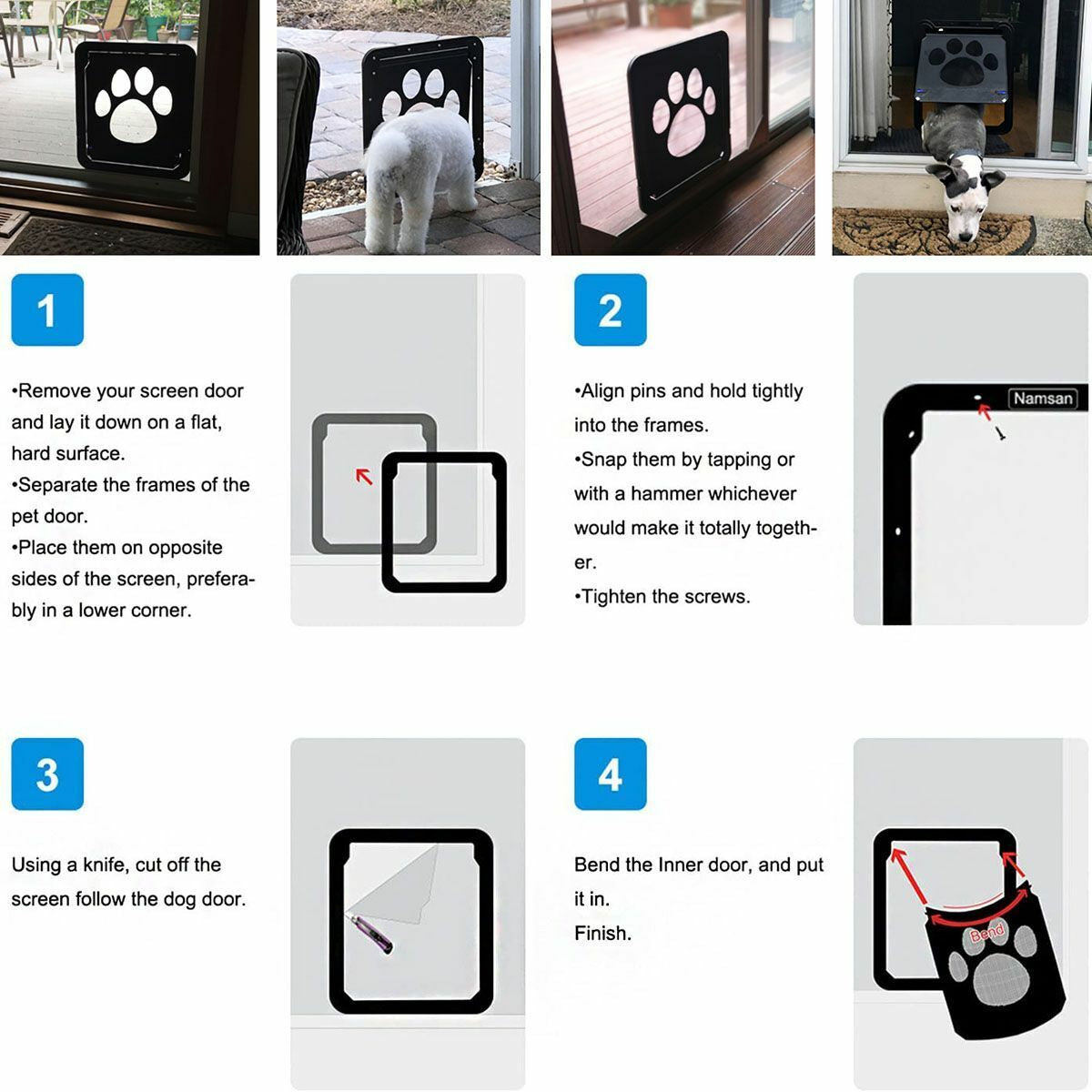 1

•Remove your screen door and lay it down on a flat, hard surface.
•Separate the frames of the pet door.
•Place them on opposite sides of the screen, preferably in a lower corner.

2

•Align pins and hold tightly into the frames.
•Snap them by tapping or with a hammer whichever would make it totally together.
•Tighten the screws.

Namsan

3

Using a knife, cut off the screen follow the dog door.

4

Bend the Inner door, and put it in.
Finish.

Bend