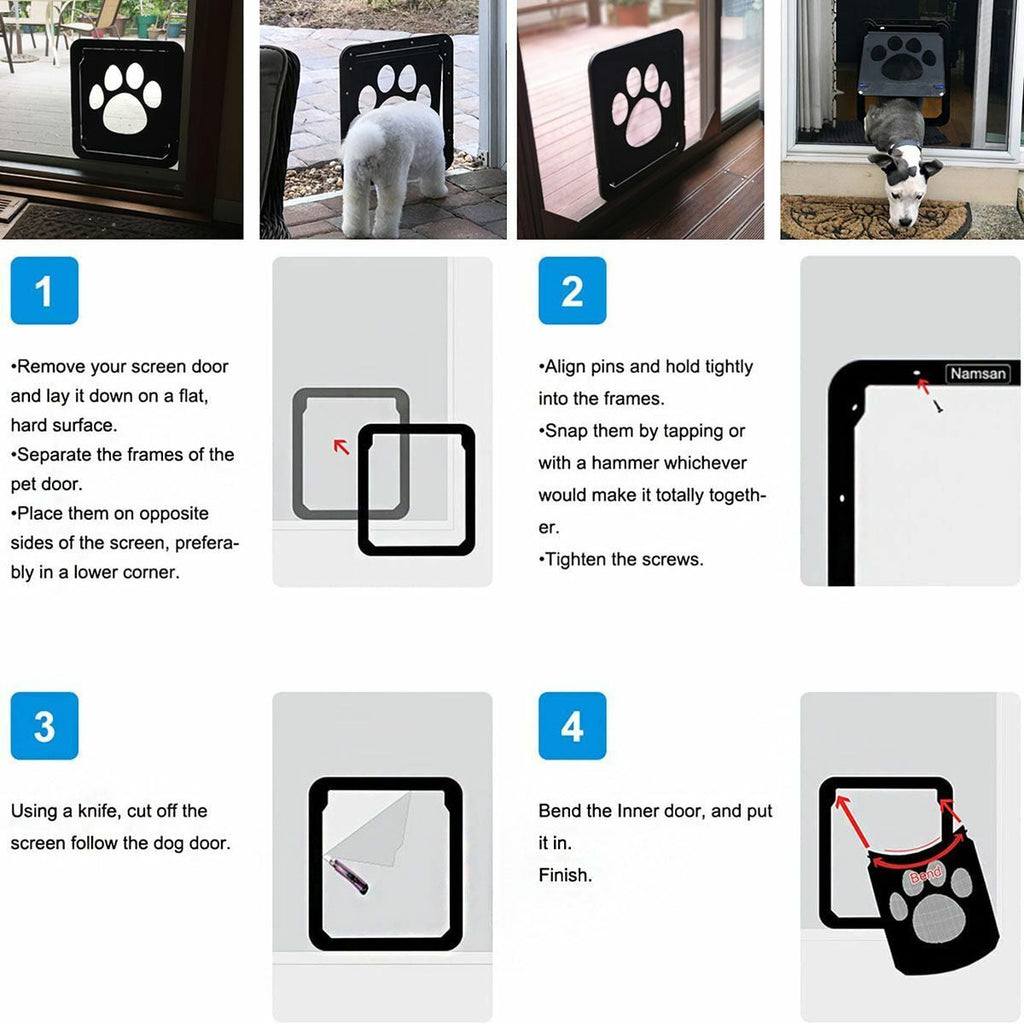 1

•Remove your screen door and lay it down on a flat, hard surface.
•Separate the frames of the pet door.
•Place them on opposite sides of the screen, preferably in a lower corner.

2

•Align pins and hold tightly into the frames.
•Snap them by tapping or with a hammer whichever would make it totally together.
•Tighten the screws.

Namsan

3

Using a knife, cut off the screen follow the dog door.

4

Bend the Inner door, and put it in.
Finish.

Bend