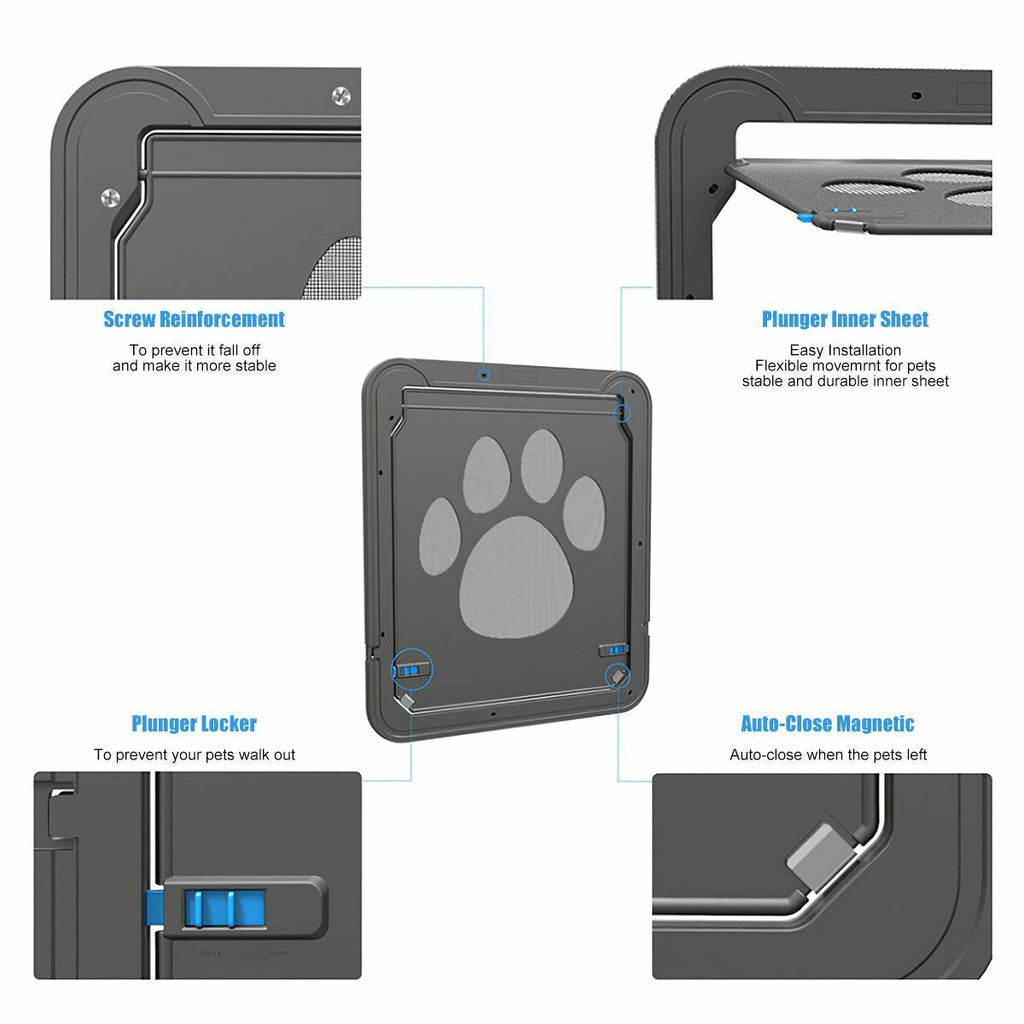 Screw Reinforcement

To prevent it fall off and make it more stable

Plunger Inner Sheet

Easy Installation
Flexible movemrnt for pets
stable and durable inner sheet

Plunger Locker

To prevent your pets walk out

Auto-Close Magnetic

Auto-close when the pets left