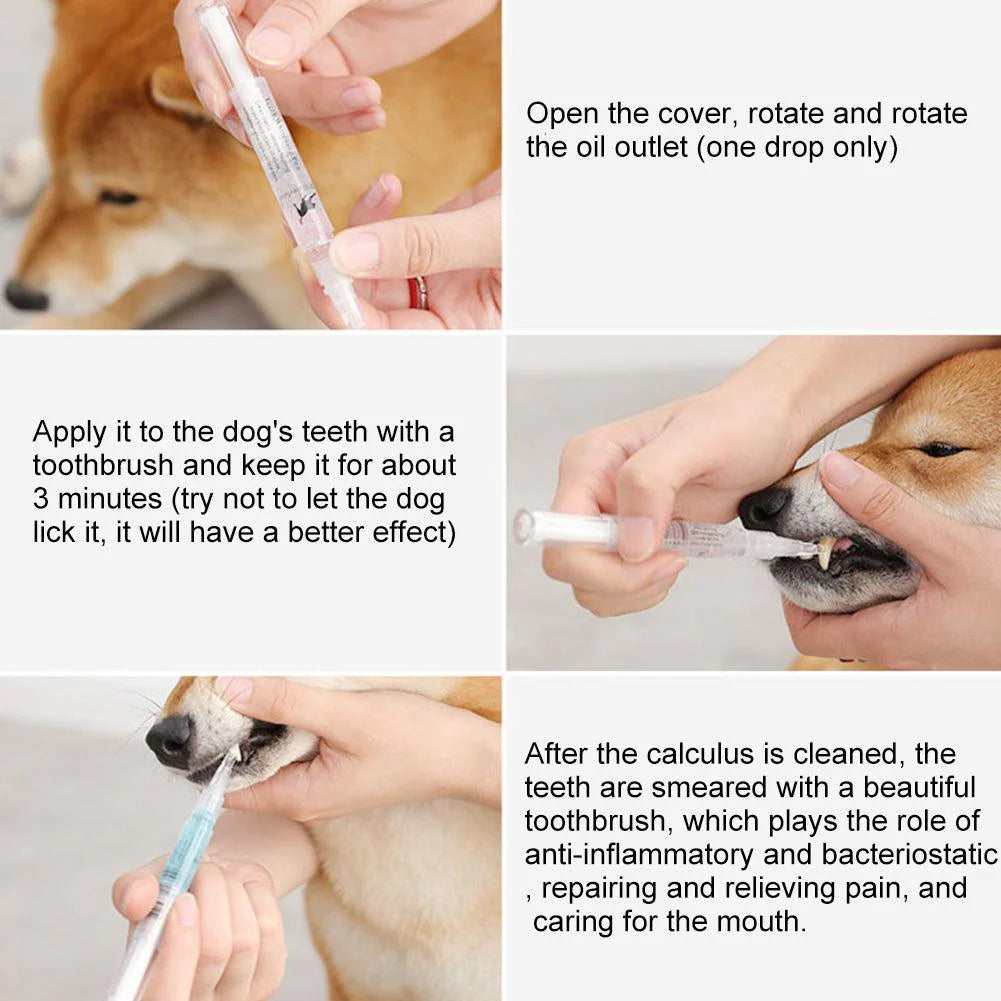 Open the cover, rotate and rotate the oil outlet (one drop only)

Apply it to the dog's teeth with a toothbrush and keep it for about 3 minutes (try not to let the dog lick it, it will have a better effect)

After the calculus is cleaned, the teeth are smeared with a beautiful toothbrush, which plays the role of anti-inflammatory and bacteriostatic , repairing and relieving pain, and caring for the mouth.